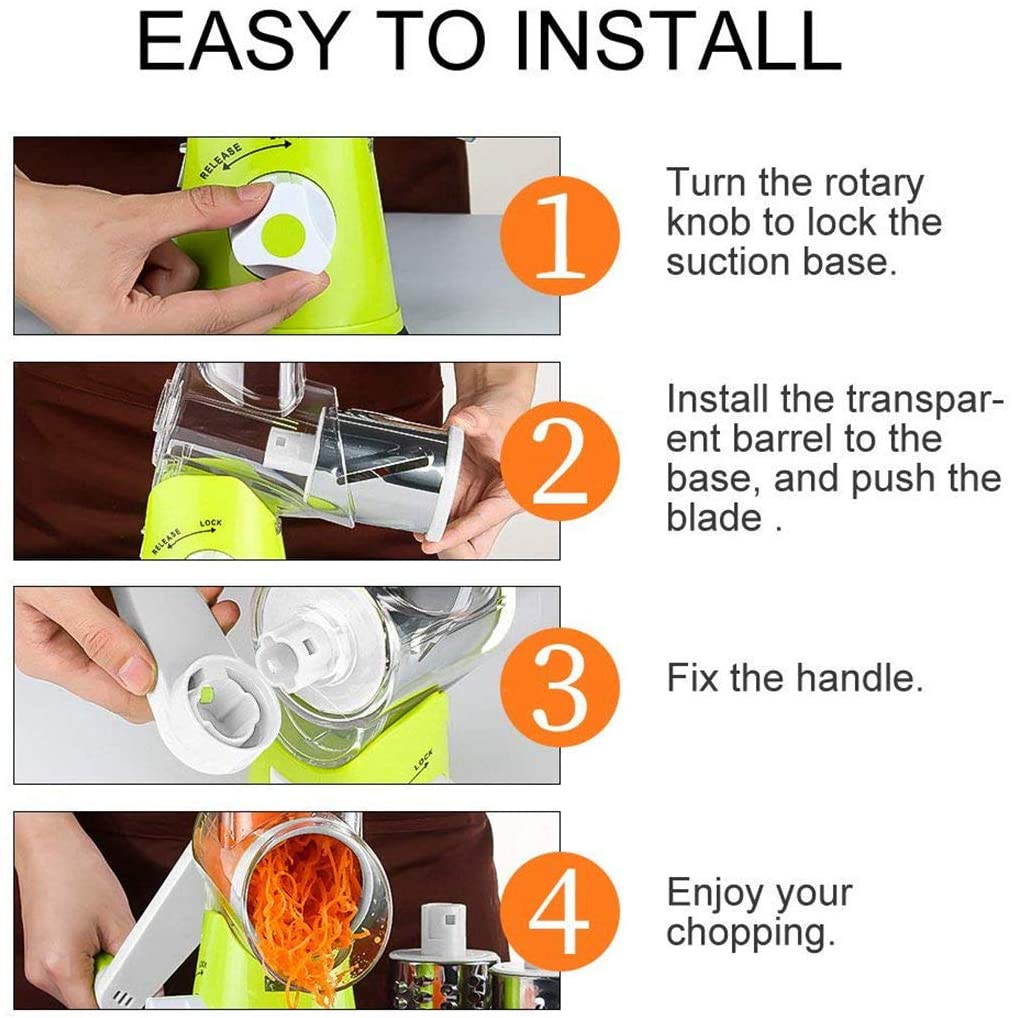 EASY TO INSTALL

RELEASE

1

Turn the rotary knob to lock the suction base.

RELEASE LOCK

2

Install the transparent barrel to the base, and push the blade .

LOCK

3

Fix the handle.

4

Enjoy your chopping.